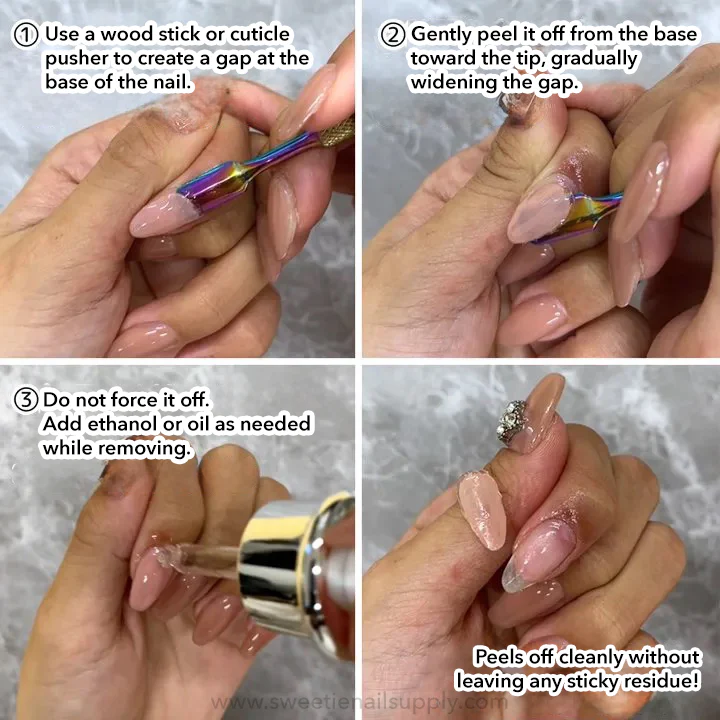 ① Use a wood stick or cuticle pusher to create a gap at the base of the nail.

② Gently peel it off from the base toward the tip, gradually widening the gap.

③ Do not force it off. Add ethanol or oil as needed while removing.

Peels off cleanly without leaving any sticky residue!

www.sweetienailsupply.com